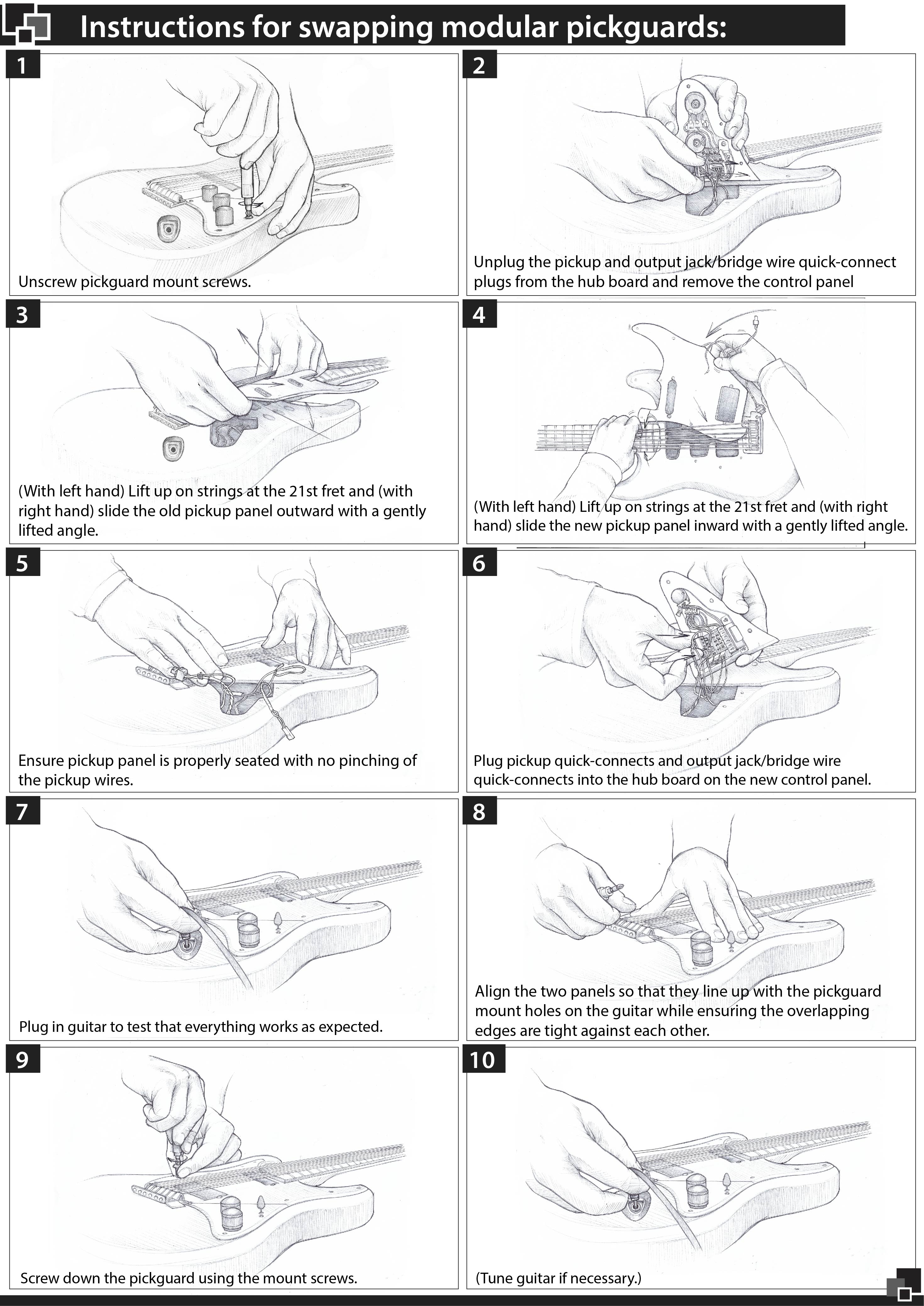 Instructions for swapping modular pickguards:

1

Unscrew pickguard mount screws.

2

Unplug the pickup and output jack/bridge wire quick-connect plugs from the hub board and remove the control panel

3

(With left hand) Lift up on strings at the 21st fret and (with right hand) slide the old pickup panel outward with a gently lifted angle.

4

(With left hand) Lift up on strings at the 21st fret and (with right hand) slide the new pickup panel inward with a gently lifted angle.

5

Ensure pickup panel is properly seated with no pinching of the pickup wires.

6

Plug pickup quick-connects and output jack/bridge wire quick-connects into the hub board on the new control panel.

7

Plug in guitar to test that everything works as expected.

8

Align the two panels so that they line up with the pickguard mount holes on the guitar while ensuring the overlapping edges are tight against each other.

9

Screw down the pickguard using the mount screws.

10

(Tune guitar if necessary.)